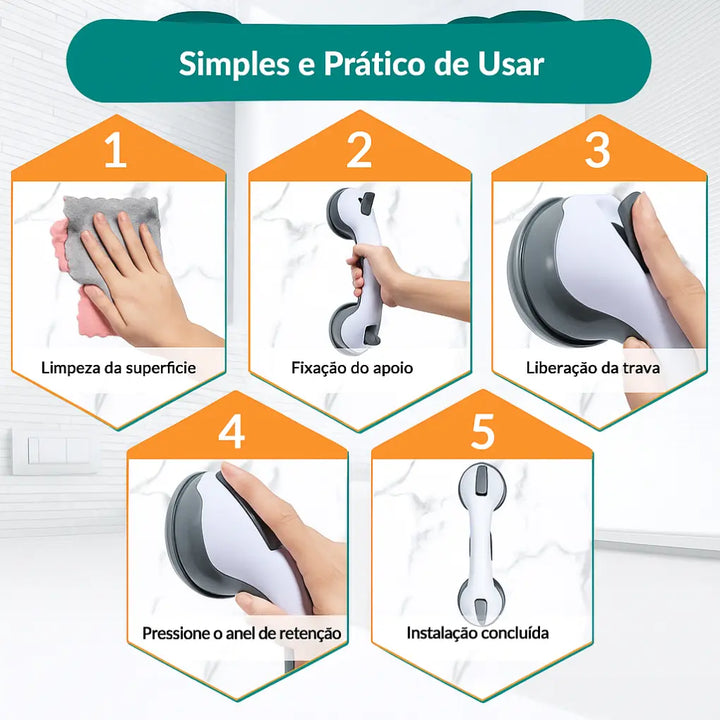 Simples e Prático de Usar

1

Limpeza da superficie

2

Fixação do apoio

3

Liberação da trava

4

Pressione o anel de retenção

5

Instalação concluída