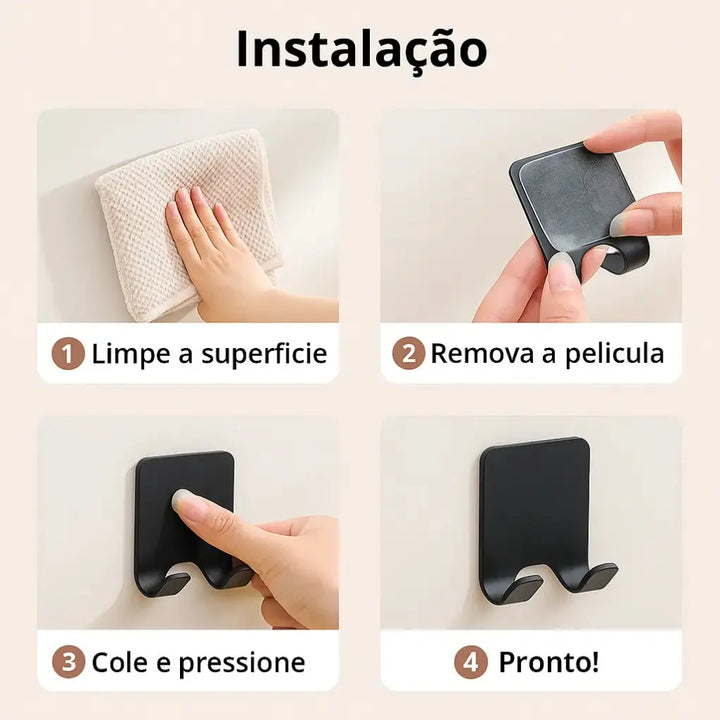 Instalação

1 Limpe a superficie

2 Remova a pelicula

3 Cole e pressione

4 Pronto!