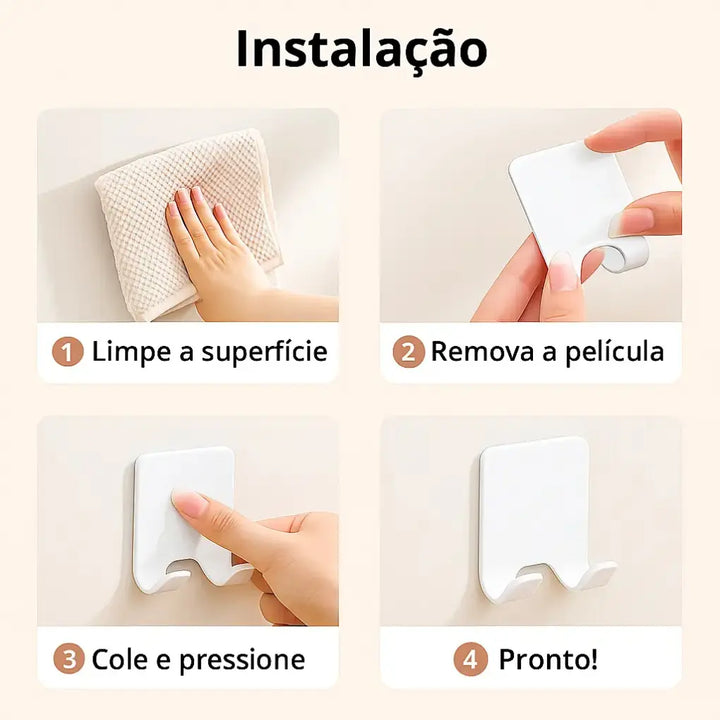 Instalação

1 Limpe a superfície

2 Remova a película

3 Cole e pressione

4 Pronto!