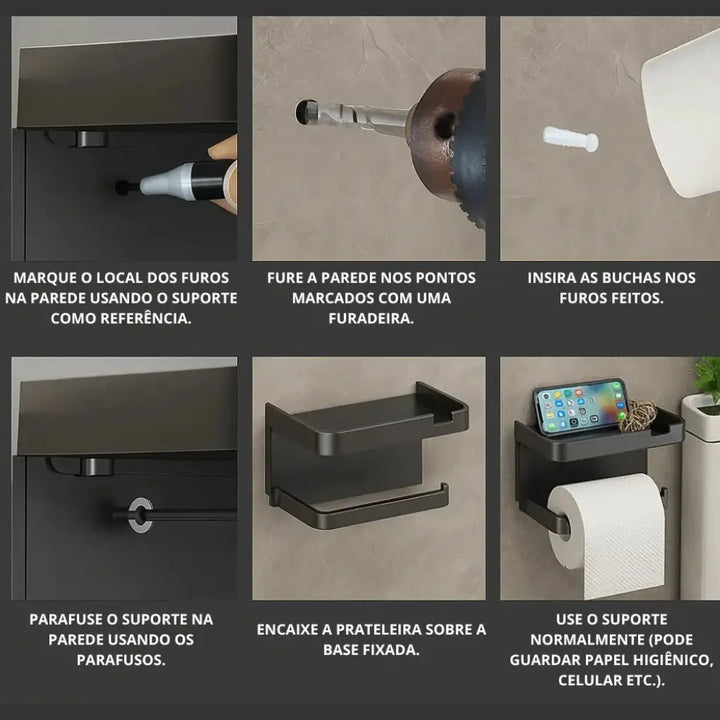 MARQUE O LOCAL DOS FUROS NA PAREDE USANDO O SUPORTE COMO REFERÊNCIA.

FURE A PAREDE NOS PONTOS MARCADOS COM UMA FURADEIRA.

INSIRA AS BUCHAS NOS FUROS FEITOS.

PARAFUSE O SUPORTE NA PAREDE USANDO OS PARAFUSOS.

ENCAIXE A PRATELEIRA SOBRE A BASE FIXADA.

USE O SUPORTE NORMALMENTE (PODE GUARDAR PAPEL HIGIÊNICO, CELULAR ETC.).