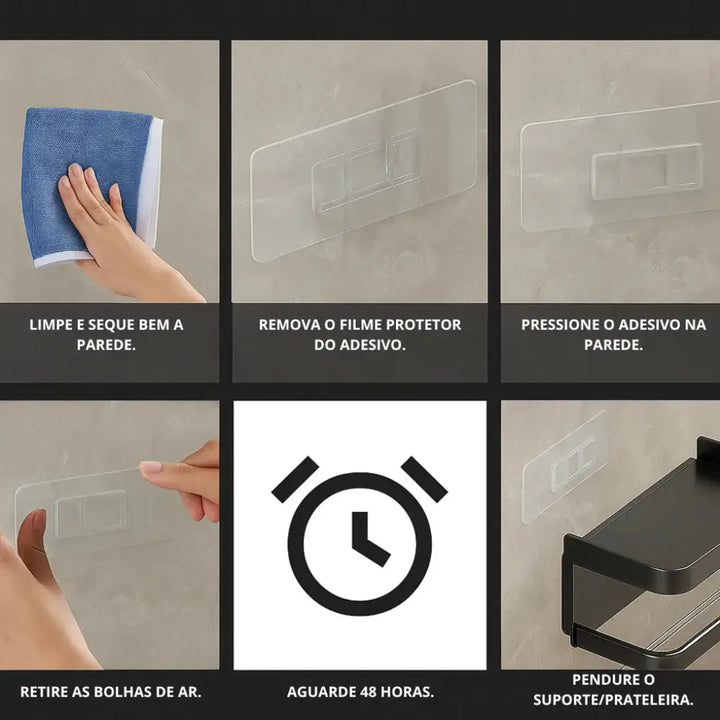 LIMPE E SEQUE BEM A PAREDE.

REMOVA O FILME PROTETOR DO ADESIVO.

PRESSIONE O ADESIVO NA PAREDE.

RETIRE AS BOLHAS DE AR.

AGUARDE 48 HORAS.

PENDURE O SUPORTE/PRATELEIRA.