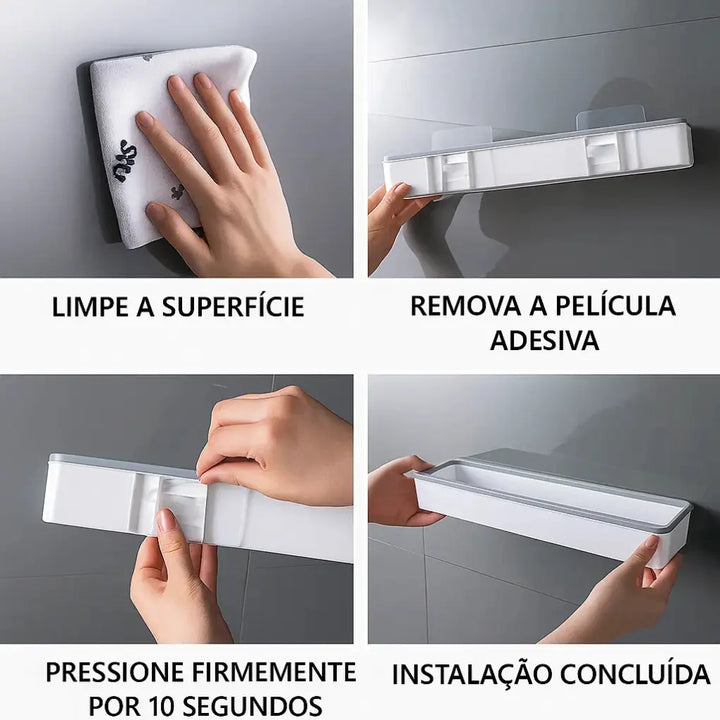 LIMPE A SUPERFÍCIE

REMOVA A PELÍCULA ADESIVA

PRESSIONE FIRMEMENTE POR 10 SEGUNDOS

INSTALAÇÃO CONCLUÍDA