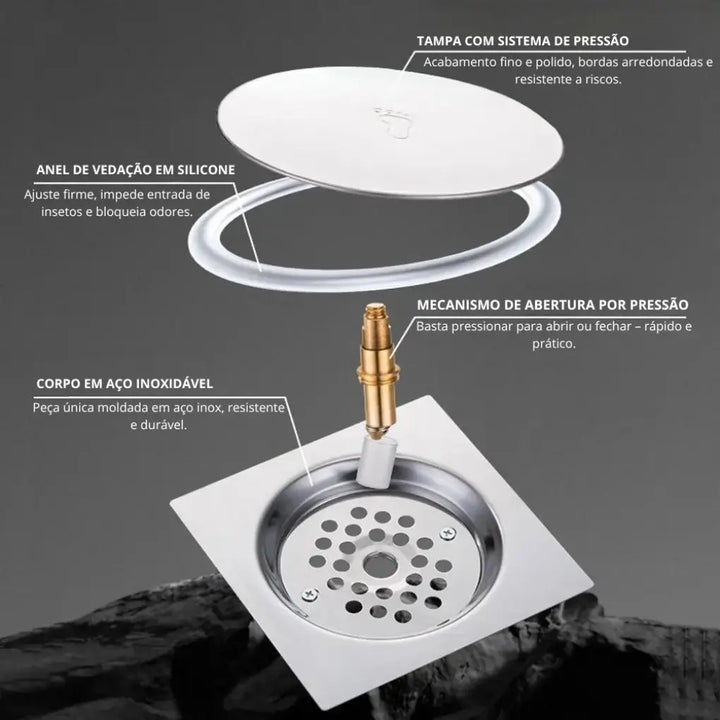 TAMPA COM SISTEMA DE PRESSÃO
Acabamento fino e polido, bordas arredondadas e resistente a riscos.

ANEL DE VEDAÇÃO EM SILICONE
Ajuste firme, impede entrada de insetos e bloqueia odores.

MECANISMO DE ABERTURA POR PRESSÃO
Basta pressionar para abrir ou fechar – rápido e prático.

CORPO EM AÇO INOXIDÁVEL
Peça única moldada em aço inox, resistente e durável.