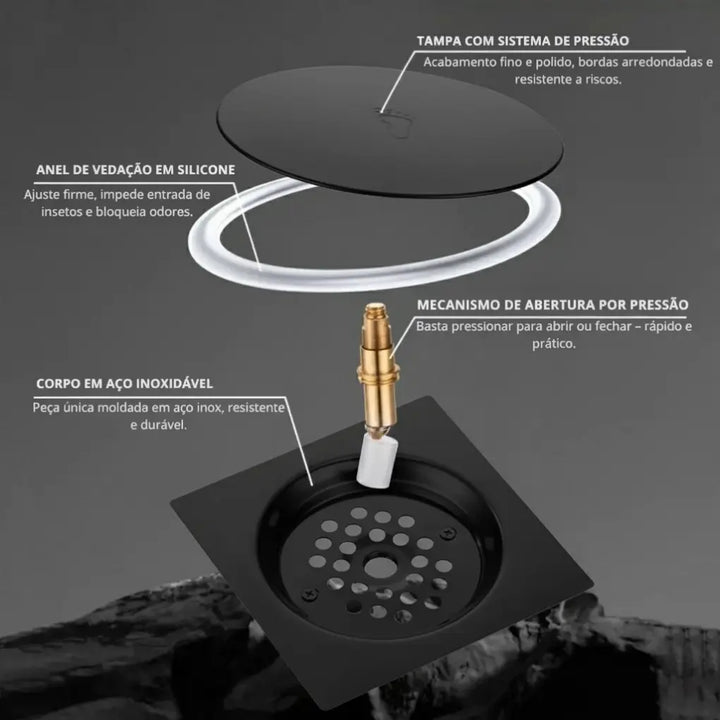 TAMPA COM SISTEMA DE PRESSÃO
Acabamento fino e polido, bordas arredondadas e resistente a riscos.

ANEL DE VEDAÇÃO EM SILICONE
Ajuste firme, impede entrada de insetos e bloqueia odores.

MECANISMO DE ABERTURA POR PRESSÃO
Basta pressionar para abrir ou fechar – rápido e prático.

CORPO EM AÇO INOXIDÁVEL
Peça única moldada em aço inox, resistente e durável.