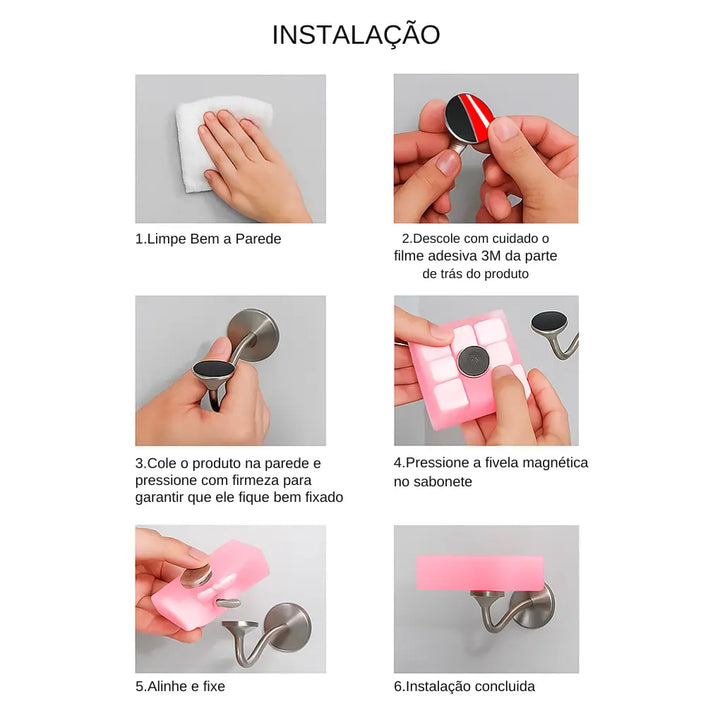 INSTALAÇÃO

1.Limpe Bem a Parede

2.Descole com cuidado o filme adesiva 3M da parte de trás do produto

3.Cole o produto na parede e pressione com firmeza para garantir que ele fique bem fixado

4.Pressione a fivela magnética no sabonete

5.Alinhe e fixe

6.Instalação concluida