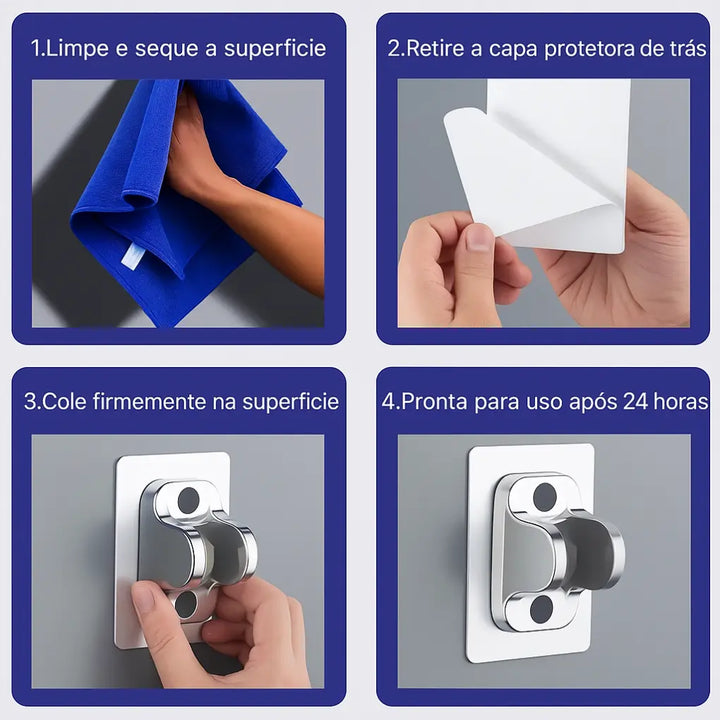 1.Limpe e seque a superficie

2.Retire a capa protetora de trás

3.Cole firmemente na superficie

4.Pronta para uso após 24 horas