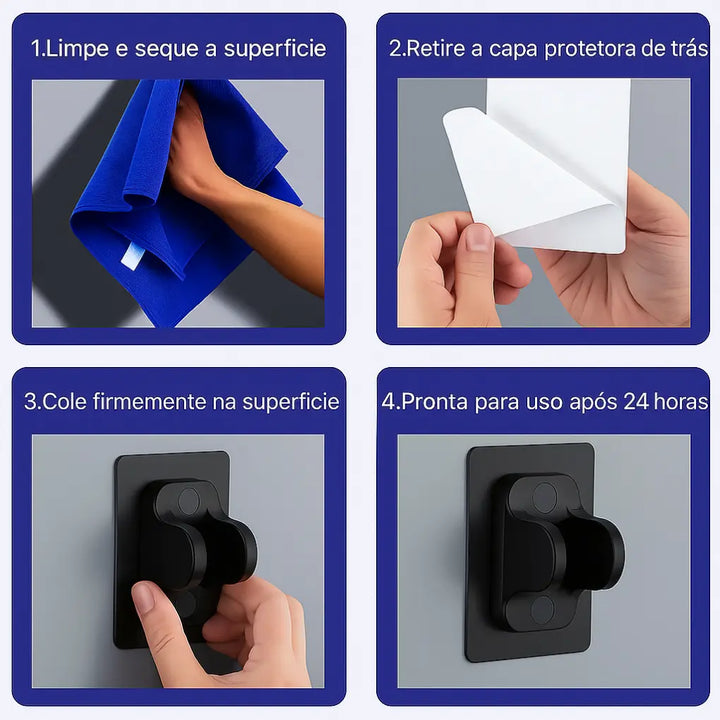 1.Limpe e seque a superficie

2.Retire a capa protetora de trás

3.Cole firmemente na superficie

4.Pronta para uso após 24 horas